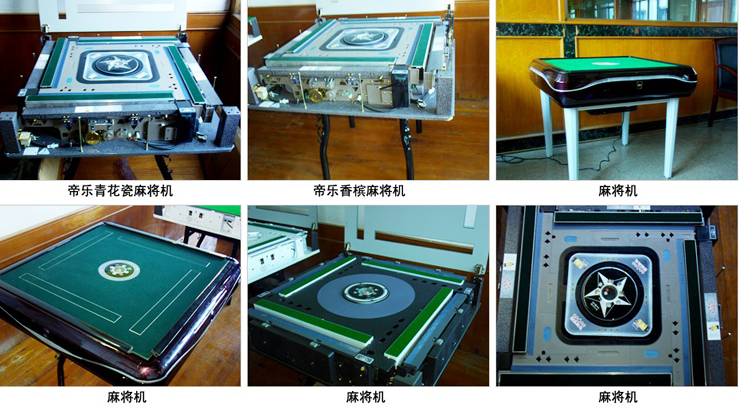 帝乐青花瓷麻将机

帝乐香槟麻将机

麻将机

麻将机

麻将机

麻将机